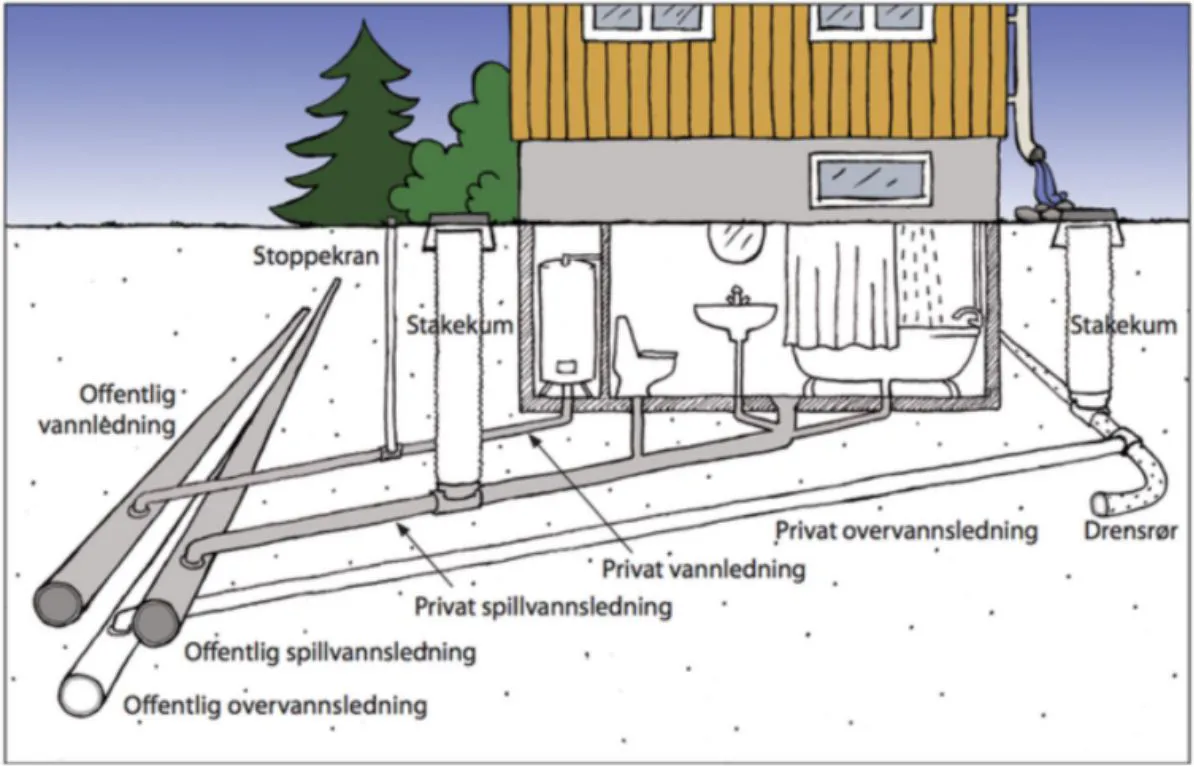 Stoppekran

Stakekum

Stakekum

Offentlig vannledning

Privat overvannsledning

Drensrør

Privat vannledning

Privat spillvannsledning

Offentlig spillvannsledning

Offentlig overvannsledning